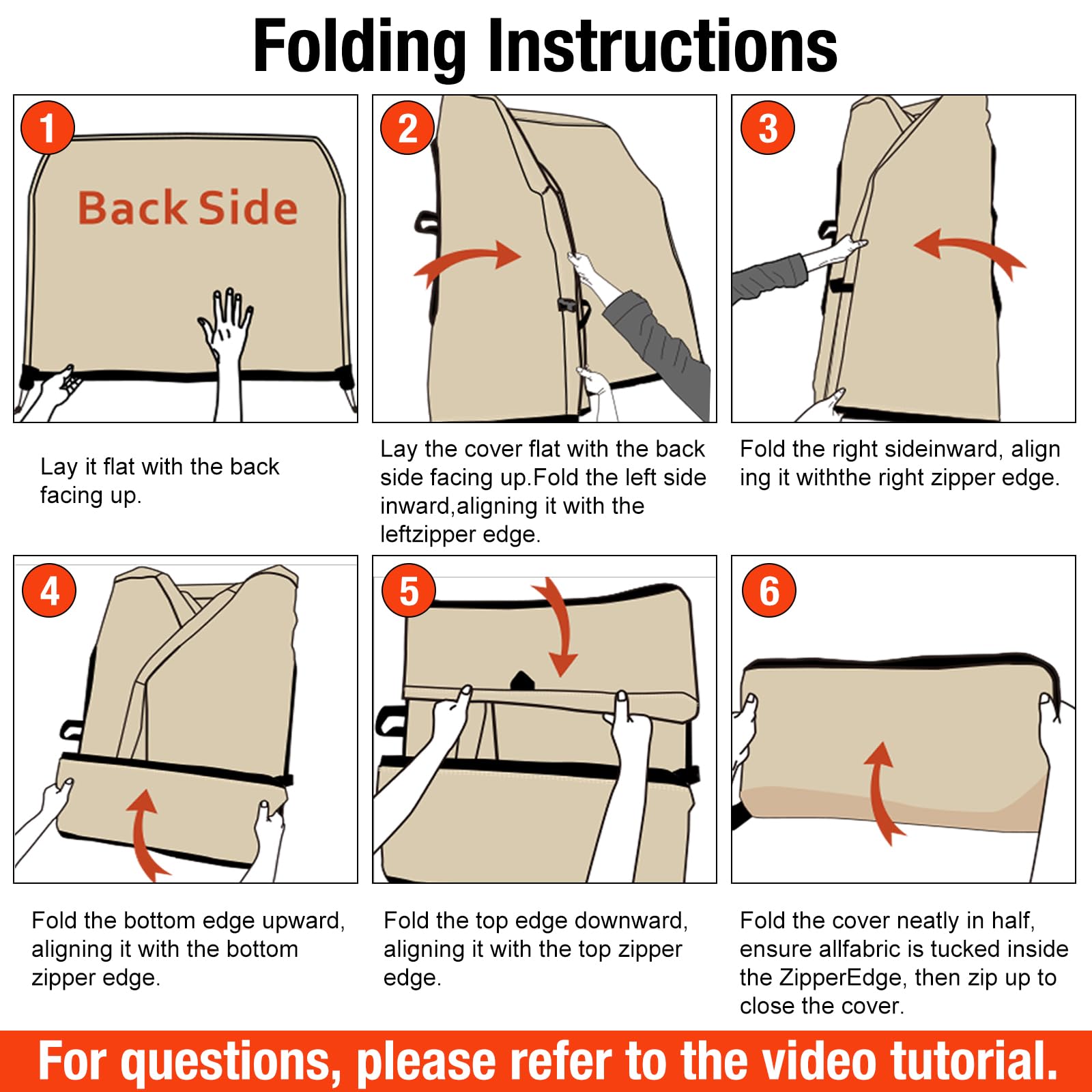 Folding Instructions

1

Back Side

Lay it flat with the back facing up.

2

Lay the cover flat with the back side facing up.Fold the left side inward,aligning it with the leftzipper edge.

3

Fold the right sideinward, align ing it withthe right zipper edge.

4

Fold the bottom edge upward, aligning it with the bottom zipper edge.

5

Fold the top edge downward, aligning it with the top zipper edge.

6

Fold the cover neatly in half, ensure allfabric is tucked inside the ZipperEdge, then zip up to close the cover.

For questions, please refer to the video tutorial.